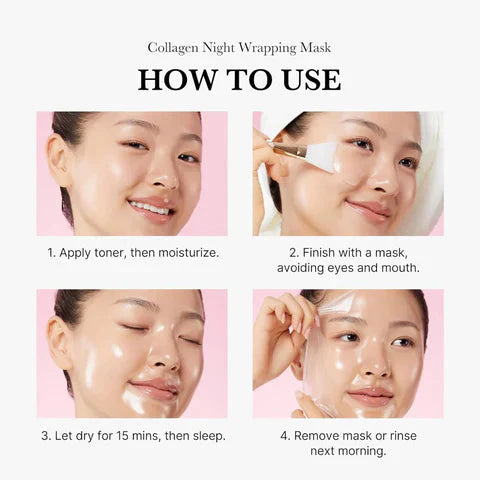 Collagen Night Wrapping Mask

HOW TO USE

1. Apply toner, then moisturize.

2. Finish with a mask, avoiding eyes and mouth.

3. Let dry for 15 mins, then sleep.

4. Remove mask or rinse next morning.